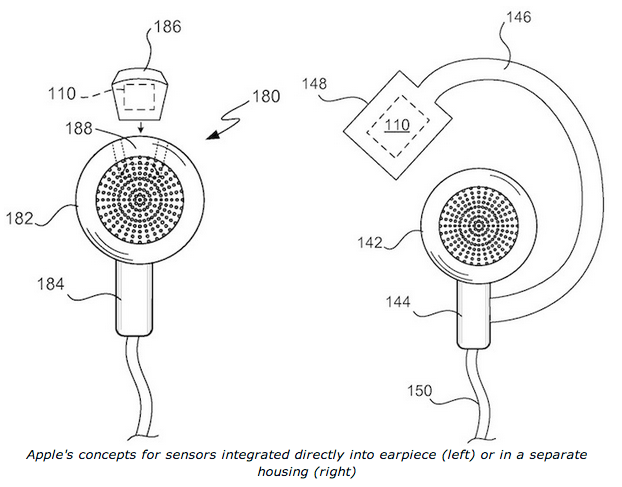 186

110

180

188

182

184

146

148

110

142

144

150

Apple's concepts for sensors integrated directly into earpiece (left) or in a separate housing (right)