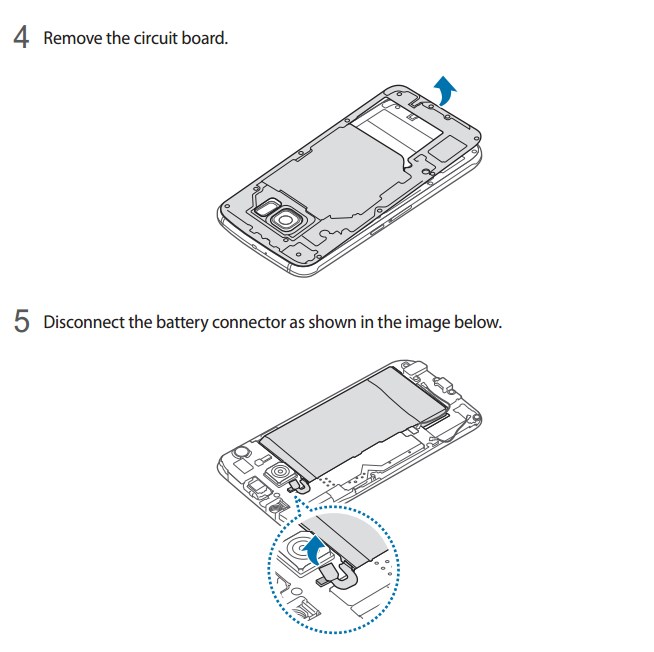 4 Remove the circuit board.

5 Disconnect the battery connector as shown in the image below.