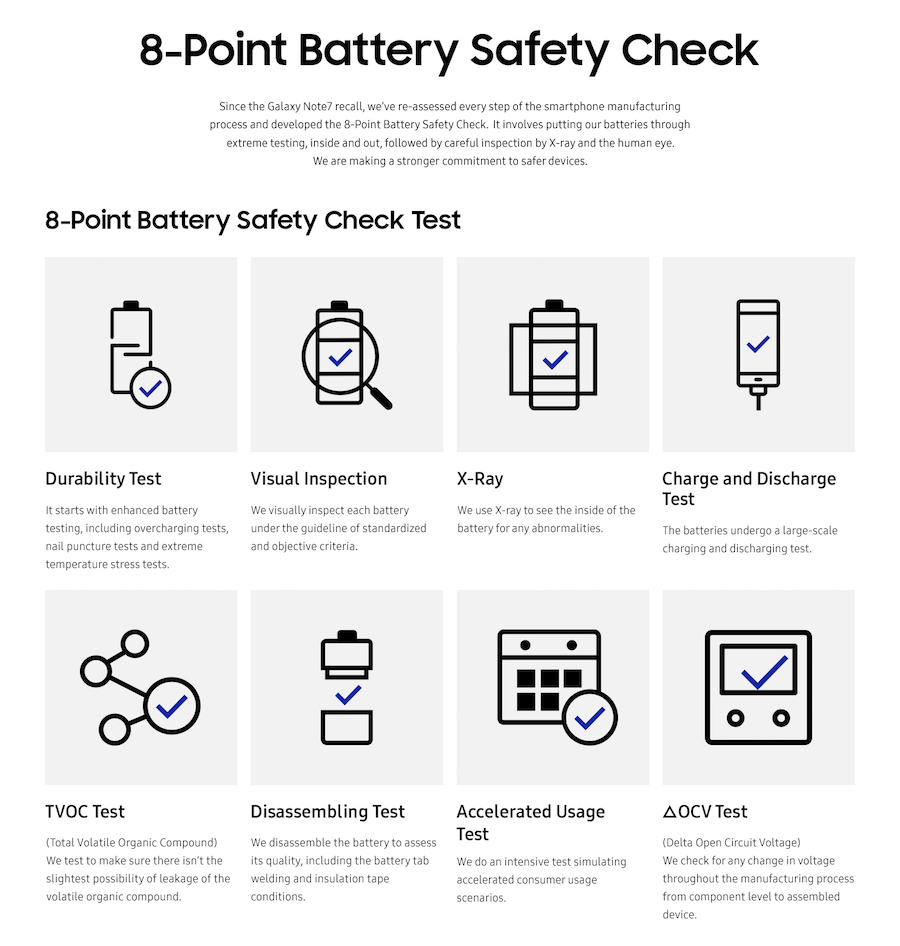 8-Point Battery Safety Check

Since the Galaxy Note7 recall, we've re-assessed every step of the smartphone manufacturing process and developed the 8-Point Battery Safety Check. It involves putting our batteries through extreme testing, inside and out, followed by careful inspection by X-ray and the human eye. We are making a stronger commitment to safer devices.

8-Point Battery Safety Check Test

Durability Test

It starts with enhanced battery testing, including overcharging tests, nail puncture tests and extreme temperature stress tests.

Visual Inspection

We visually inspect each battery under the guideline of standardized and objective criteria.

X-Ray

We use X-ray to see the inside of the battery for any abnormalities.

Charge and Discharge Test

The batteries undergo a large-scale charging and discharging test.

TVOC Test

(Total Volatile Organic Compound)
We test to make sure there isn't the slightest possibility of leakage of the volatile organic compound.

Disassembling Test

We disassemble the battery to assess its quality, including the battery tab welding and insulation tape conditions.

Accelerated Usage Test

We do an intensive test simulating accelerated consumer usage scenarios.

△OCV Test

(Delta Open Circuit Voltage)
We check for any change in voltage throughout the manufacturing process from component level to assembled device.