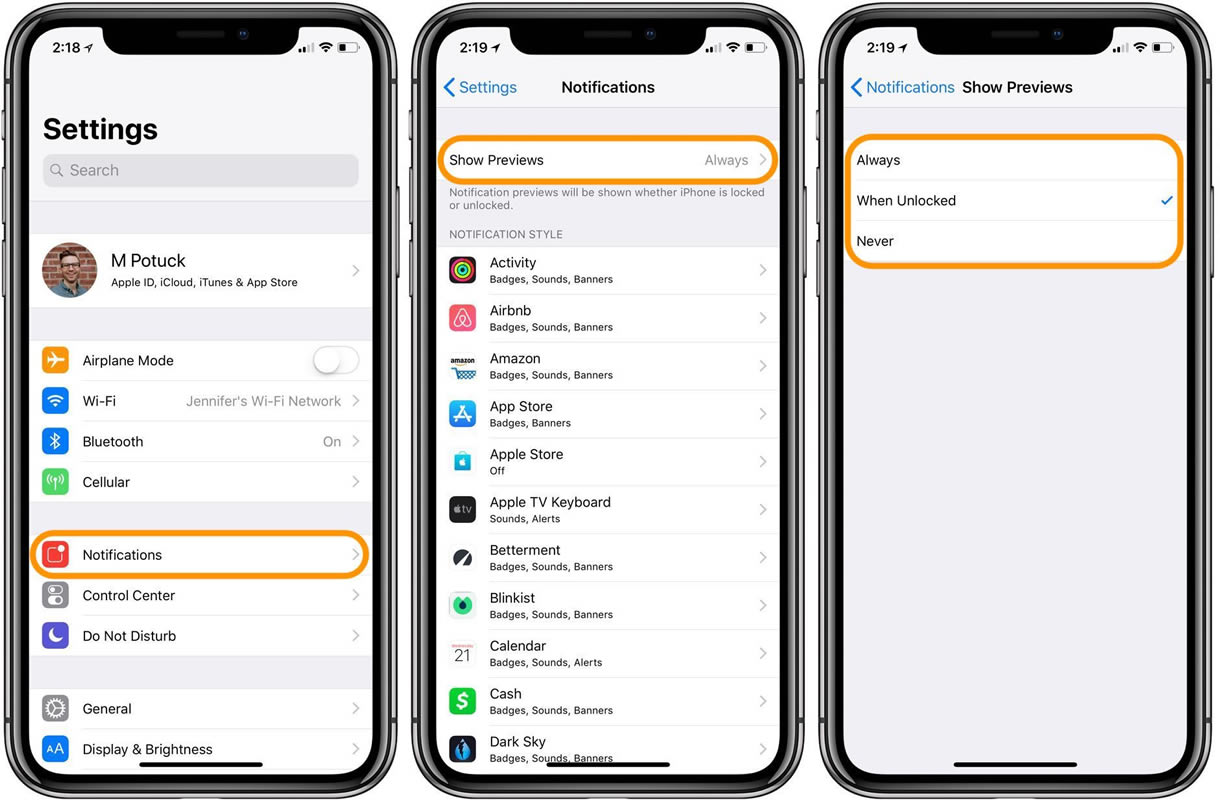 2:18

Settings

Search

M Potuck
Apple ID, iCloud, iTunes & App Store

Airplane Mode

Wi-Fi Jennifer's Wi-Fi Network

Bluetooth On

Cellular

Notifications

Control Center

Do Not Disturb

General

Display & Brightness

2:19

Settings Notifications

Show Previews Always

Notification previews will be shown whether iPhone is locked or unlocked.

NOTIFICATION STYLE

Activity
Badges, Sounds, Banners

Airbnb
Badges, Sounds, Banners

amazon
Amazon
Badges, Sounds, Banners

App Store
Badges, Banners

Apple Store
Off

tv
Apple TV Keyboard
Sounds, Alerts

Betterment
Badges, Sounds, Banners

Blinkist
Badges, Sounds, Banners

21
Calendar
Badges, Sounds, Alerts

Cash
Badges, Sounds, Banners

Dark Sky
Badges, Sounds, Banners

2:19

Notifications Show Previews

Always

When Unlocked

Never