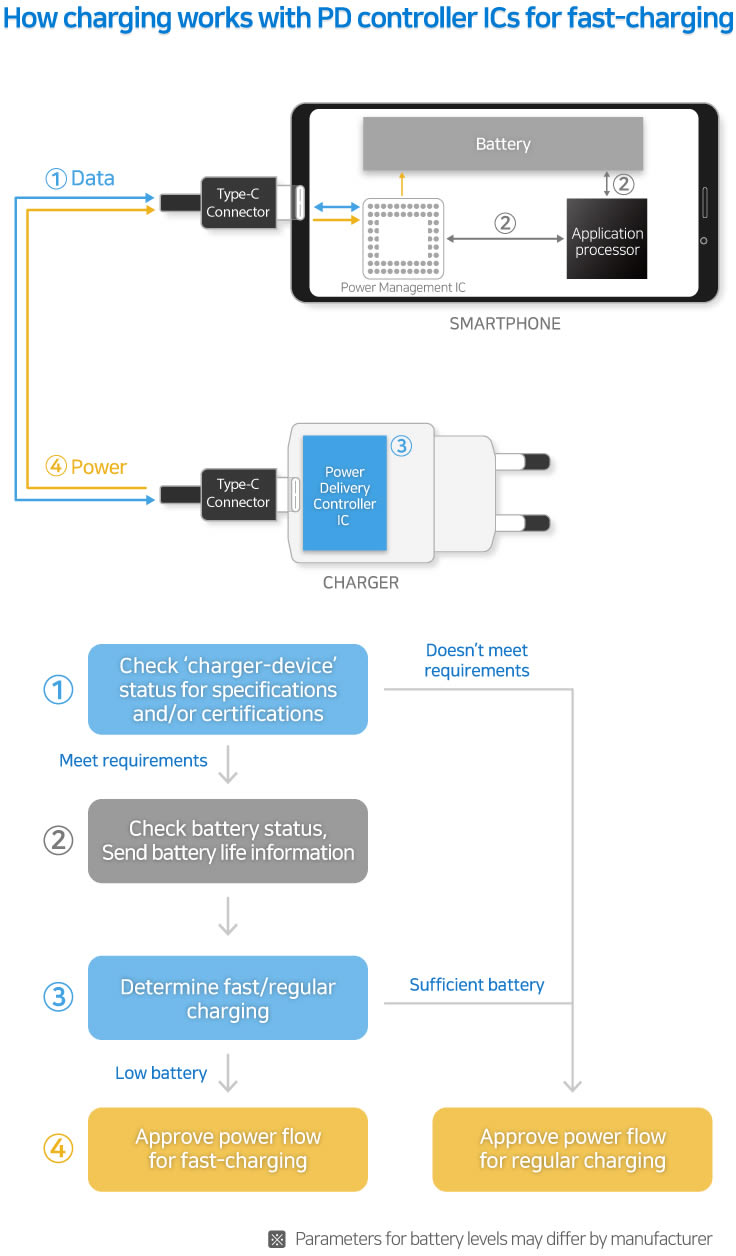 How charging works with PD controller ICs for fast-charging

① Data

Type-C Connector

Battery

② 

②

Application processor

Power Management IC

SMARTPHONE

④ Power

Type-C Connector

Power Delivery Controller IC

③

CHARGER

① Check 'charger-device' status for specifications and/or certifications

Doesn't meet requirements

Meet requirements

② Check battery status, Send battery life information

③ Determine fast/regular charging

Sufficient battery

Low battery

④ Approve power flow for fast-charging

Approve power flow for regular charging

※ Parameters for battery levels may differ by manufacturer