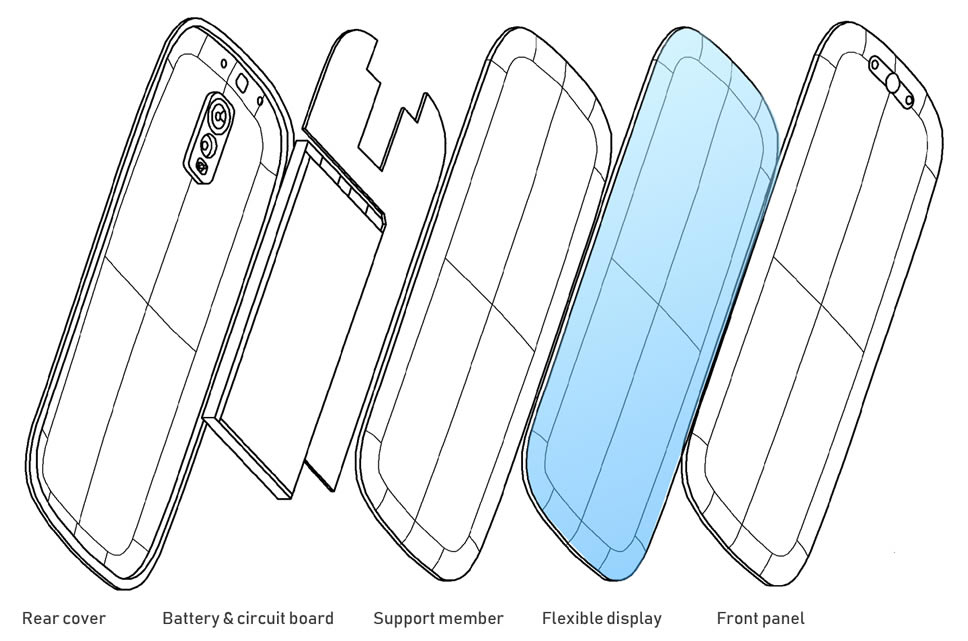 Rear cover
Battery & circuit board
Support member
Flexible display
Front panel