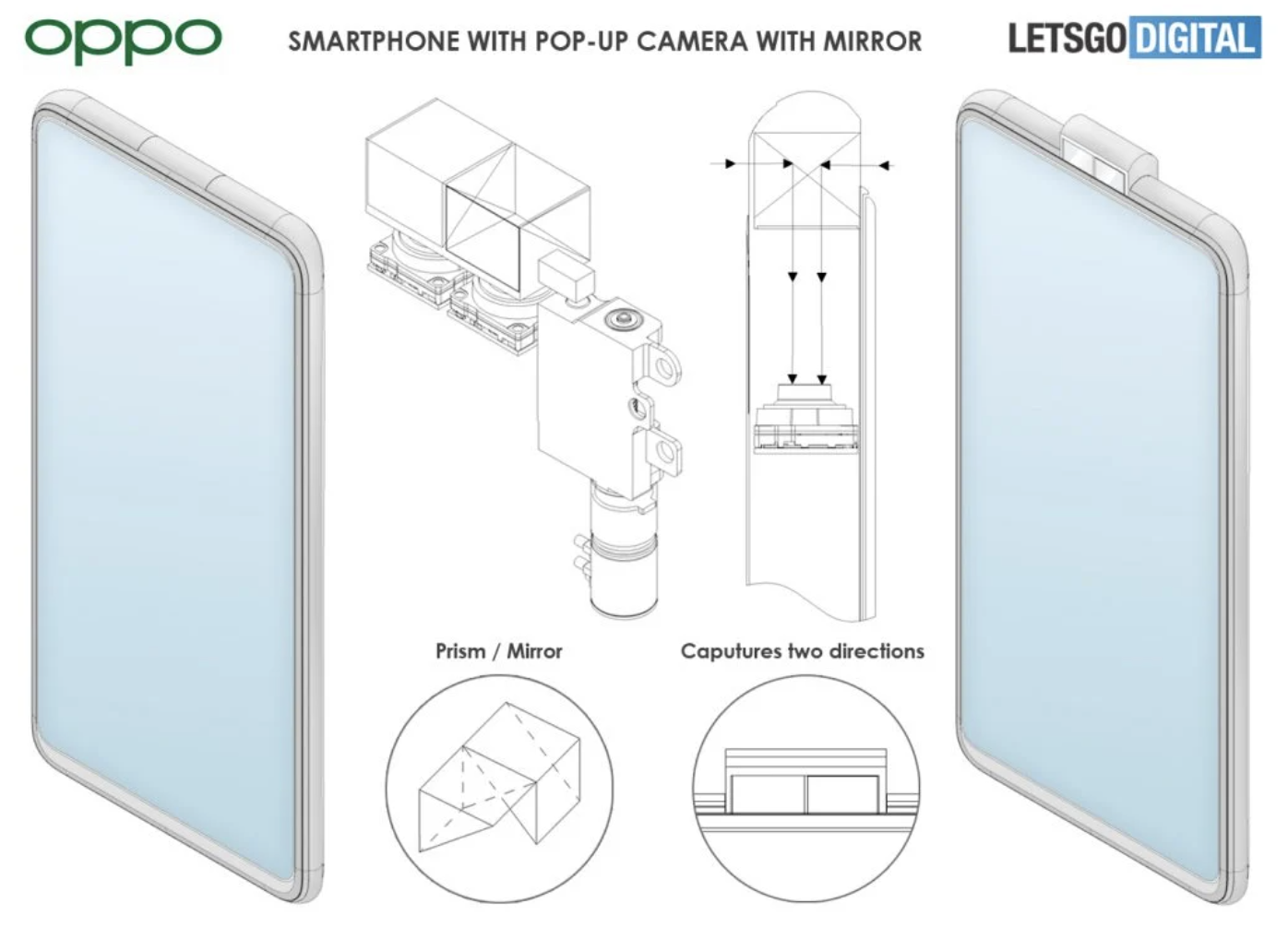 oppo

SMARTPHONE WITH POP-UP CAMERA WITH MIRROR

LETSGO DIGITAL

Prism / Mirror

Caputures two directions