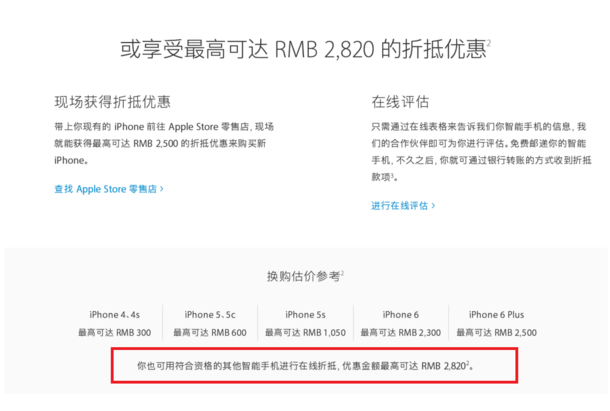 或享受最高可达 RMB 2,820 的折抵优惠$^2$

现场获得折抵优惠

带上你现有的 iPhone 前往 Apple Store 零售店，现场就能获得最高可达 RMB 2,500 的折抵优惠来购买新 iPhone。

查找 Apple Store 零售店 >

在线评估

只需通过在线表格来告诉我们你智能手机的信息，我们的合作伙伴即可为你进行评估。免费邮递你的智能手机，不久之后，你就可通过银行转账的方式收到折抵款项$^3$。

进行在线评估 >

换购估价参考$^2$

| iPhone 4、4s | iPhone 5、5c | iPhone 5s | iPhone 6 | iPhone 6 Plus |
|---|---|---|---|---|
| 最高可达 RMB 300 | 最高可达 RMB 600 | 最高可达 RMB 1,050 | 最高可达 RMB 2,300 | 最高可达 RMB 2,500 |

你也可用符合资格的其他智能手机进行在线折抵，优惠金额最高可达 RMB 2,820$^2$。