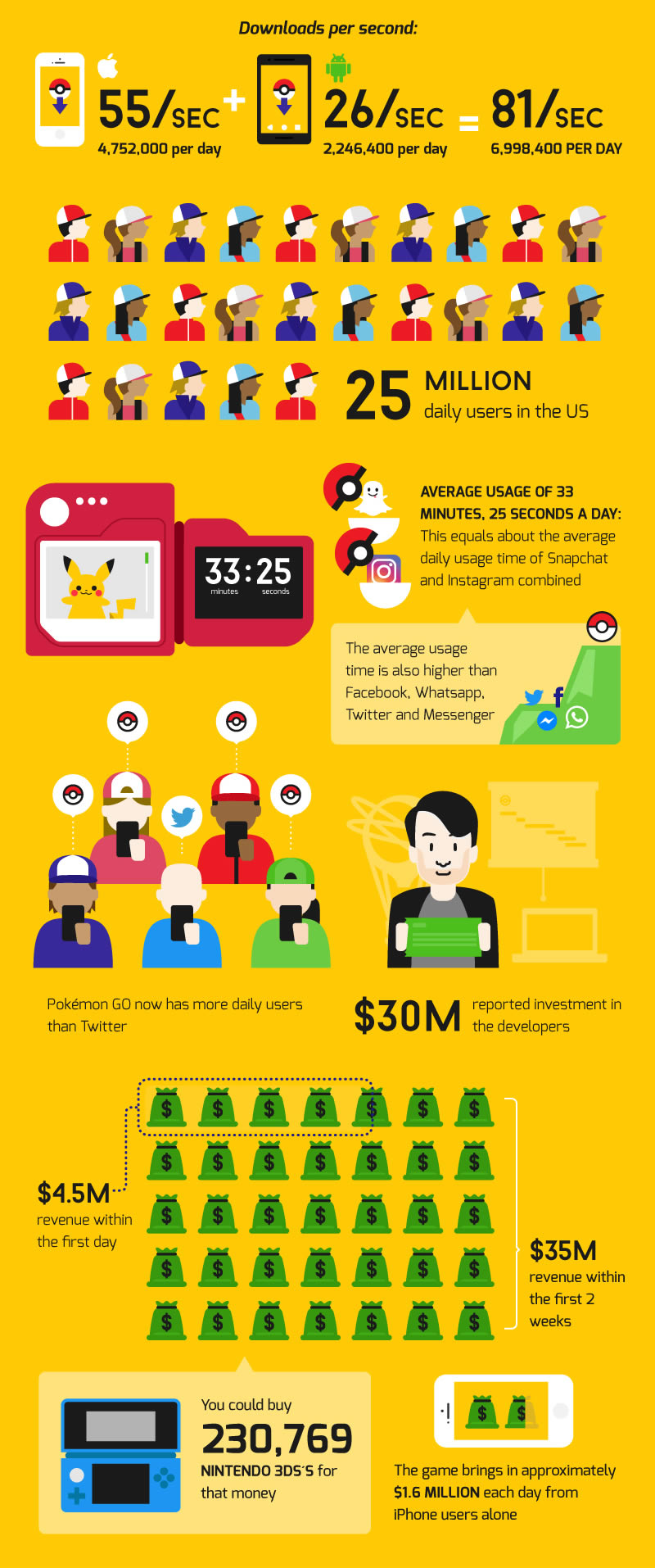 Downloads per second:

55/SEC
4,752,000 per day

+

26/SEC
2,246,400 per day

=

81/SEC
6,998,400 PER DAY

25 MILLION daily users in the US

33:25
minutes seconds

AVERAGE USAGE OF 33 MINUTES, 25 SECONDS A DAY: This equals about the average daily usage time of Snapchat and Instagram combined

The average usage time is also higher than Facebook, Whatsapp, Twitter and Messenger

Pokémon GO now has more daily users than Twitter

$30M reported investment in the developers

$4.5M revenue within the first day

$35M revenue within the first 2 weeks

You could buy 230,769 NINTENDO 3DS´S for that money

The game brings in approximately $1.6 MILLION each day from iPhone users alone