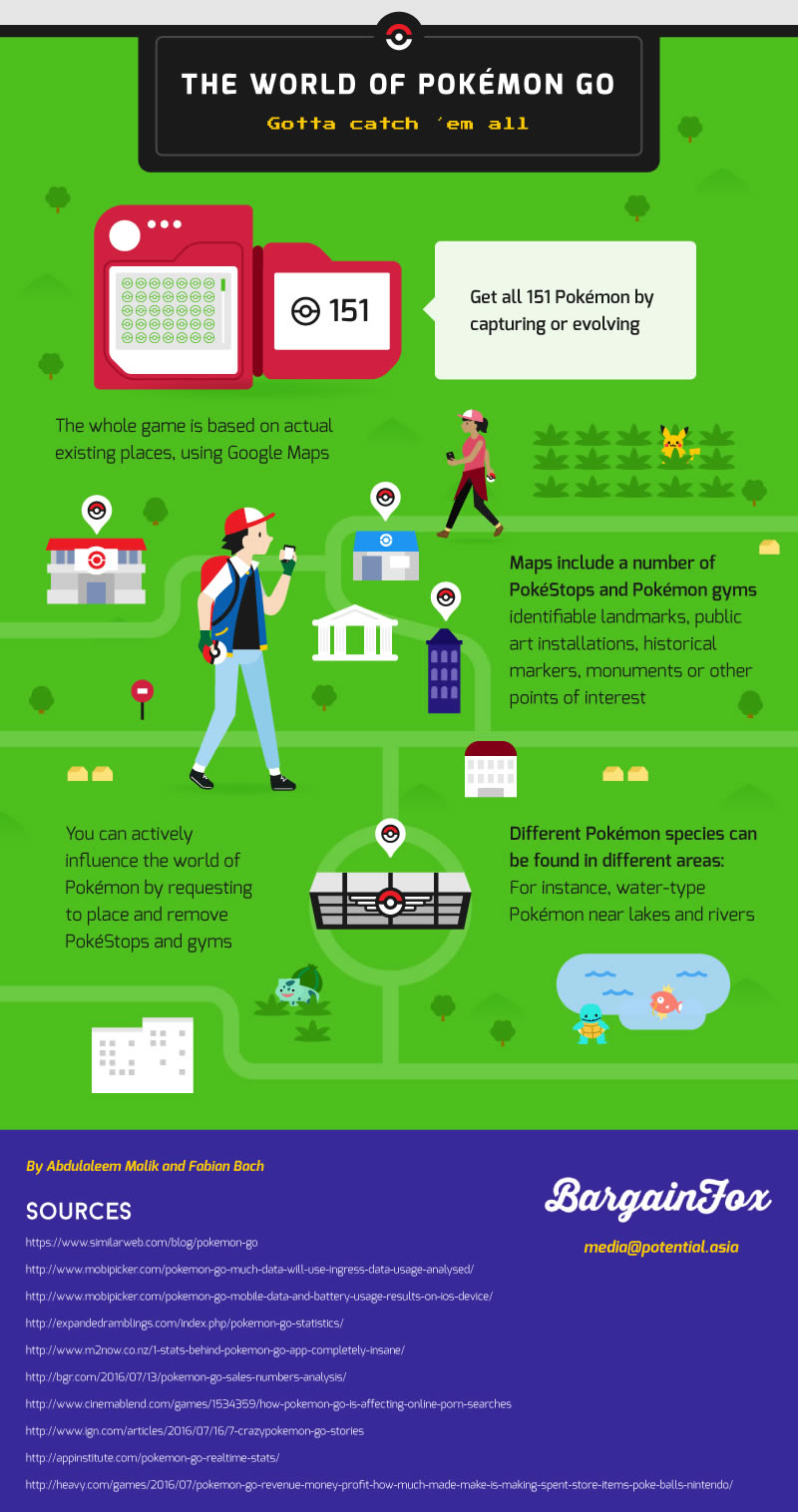 THE WORLD OF POKÉMON GO

Gotta catch 'em all

151

Get all 151 Pokémon by capturing or evolving

The whole game is based on actual existing places, using Google Maps

Maps include a number of PokéStops and Pokémon gyms identifiable landmarks, public art installations, historical markers, monuments or other points of interest

You can actively influence the world of Pokémon by requesting to place and remove PokéStops and gyms

Different Pokémon species can be found in different areas: For instance, water-type Pokémon near lakes and rivers

By Abdulaleem Malik and Fabian Bach

SOURCES

https://www.similarweb.com/blog/pokemon-go

http://www.mobipicker.com/pokemon-go-much-data-will-use-ingress-data-usage-analysed/

http://www.mobipicker.com/pokemon-go-mobile-data-and-battery-usage-results-on-ios-device/

http://expandedramblings.com/index.php/pokemon-go-statistics/

http://www.m2now.co.nz/1-stats-behind-pokemon-go-app-completely-insane/

http://bgr.com/2016/07/13/pokemon-go-sales-numbers-analysis/

http://www.cinemablend.com/games/1534359/how-pokemon-go-is-affecting-online-porn-searches

http://www.ign.com/articles/2016/07/16/7-crazypokemon-go-stories

http://appinstitute.com/pokemon-go-realtime-stats/

http://heavy.com/games/2016/07/pokemon-go-revenue-money-profit-how-much-made-make-is-making-spent-store-items-poke-balls-nintendo/

BargainFox

media@potential.asia