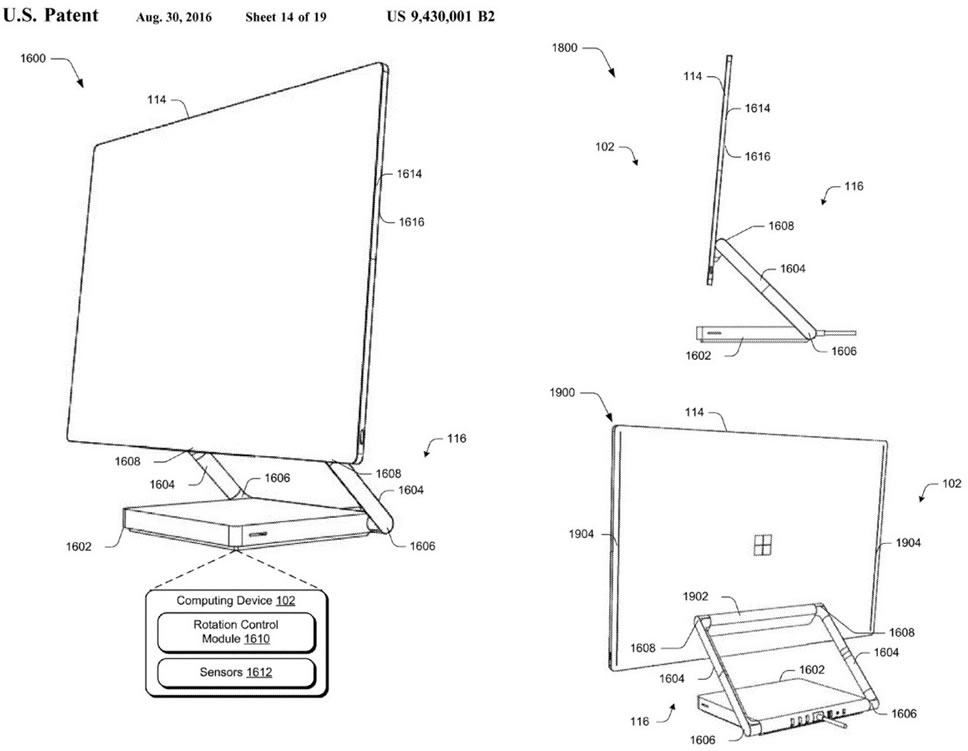 U.S. Patent Aug. 30, 2016 Sheet 14 of 19 US 9,430,001 B2

1600

114

1614

1616

116

1608

1604

1606

1608

1604

1602

1606

Computing Device 102

Rotation Control Module 1610

Sensors 1612

1800

114

1614

102

1616

116

1608

1604

1602

1606

1900

114

102

1904

1904

1902

1608

1608

1604

1604

1602

116

1606

1606