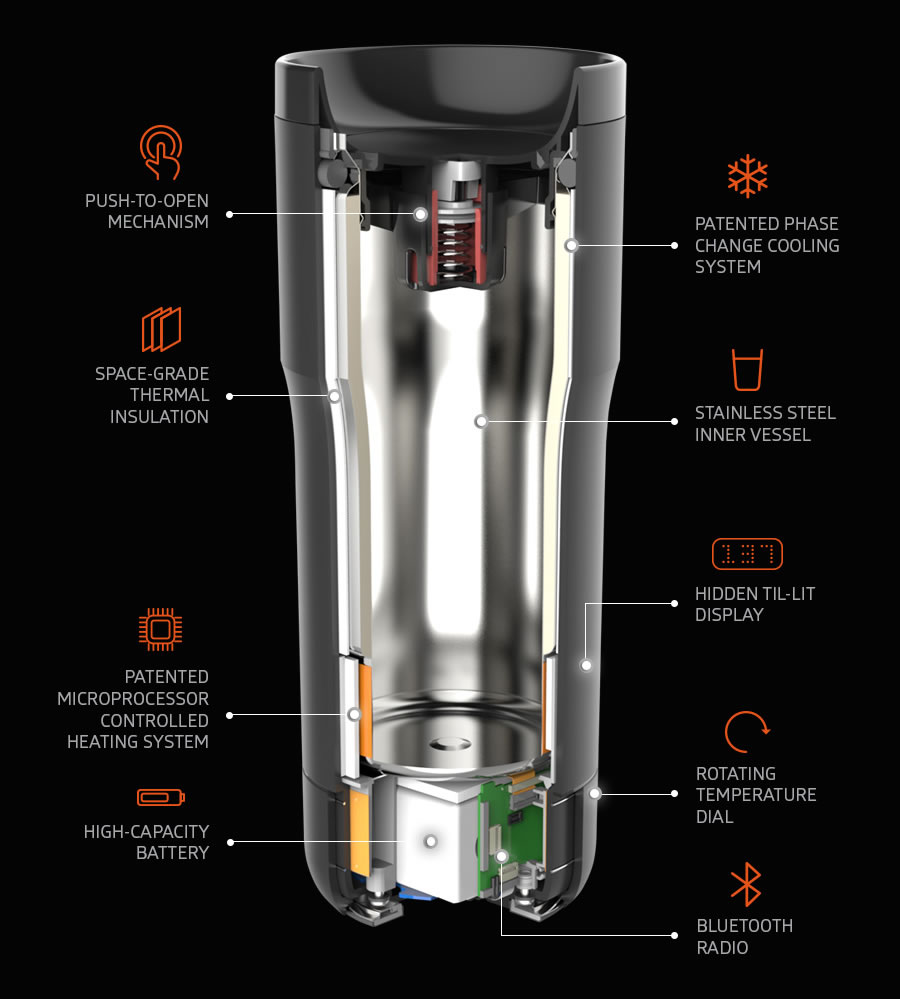 PUSH-TO-OPEN MECHANISM

SPACE-GRADE THERMAL INSULATION

PATENTED MICROPROCESSOR CONTROLLED HEATING SYSTEM

HIGH-CAPACITY BATTERY

PATENTED PHASE CHANGE COOLING SYSTEM

STAINLESS STEEL INNER VESSEL

137

HIDDEN TIL-LIT DISPLAY

ROTATING TEMPERATURE DIAL

BLUETOOTH RADIO