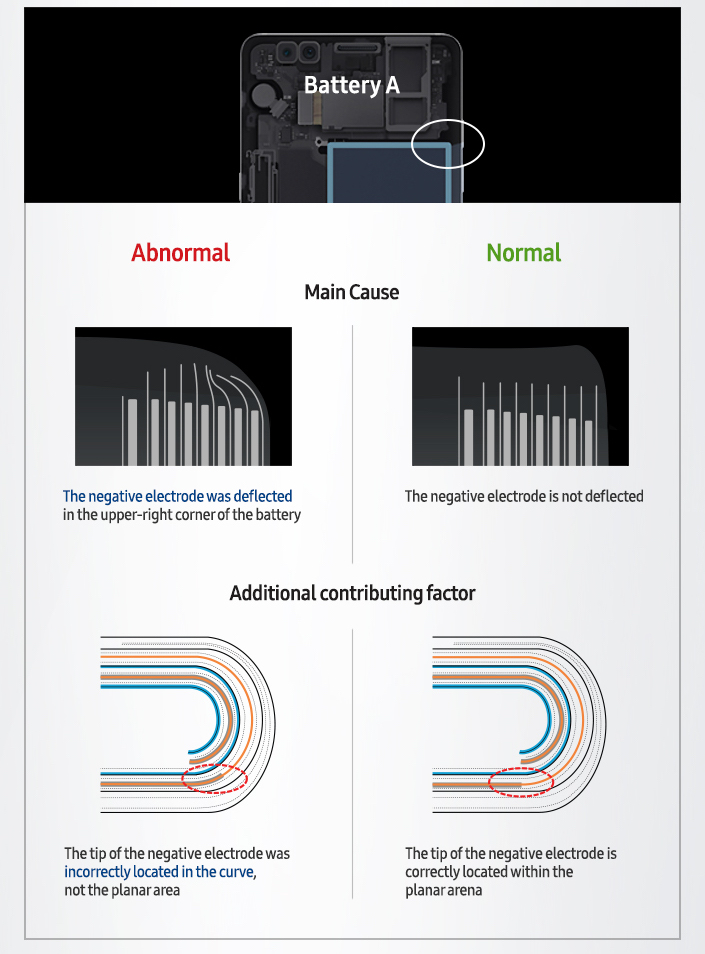 Battery A

Abnormal

Normal

Main Cause

The negative electrode was deflected in the upper-right corner of the battery

The negative electrode is not deflected

Additional contributing factor

The tip of the negative electrode was incorrectly located in the curve, not the planar area

The tip of the negative electrode is correctly located within the planar arena