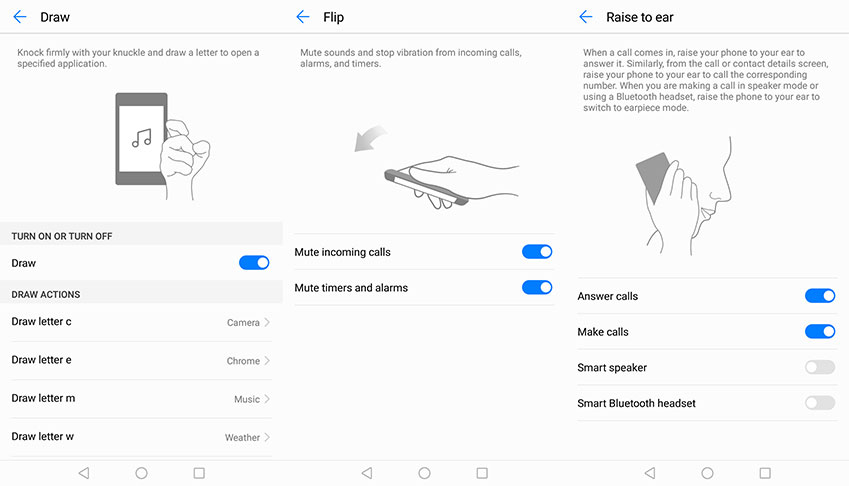 Draw

Knock firmly with your knuckle and draw a letter to open a specified application.

TURN ON OR TURN OFF

Draw

DRAW ACTIONS

Draw letter c
Camera

Draw letter e
Chrome

Draw letter m
Music

Draw letter w
Weather

Flip

Mute sounds and stop vibration from incoming calls, alarms, and timers.

Mute incoming calls

Mute timers and alarms

Raise to ear

When a call comes in, raise your phone to your ear to answer it. Similarly, from the call or contact details screen, raise your phone to your ear to call the corresponding number. When you are making a call in speaker mode or using a Bluetooth headset, raise the phone to your ear to switch to earpiece mode.

Answer calls

Make calls

Smart speaker

Smart Bluetooth headset