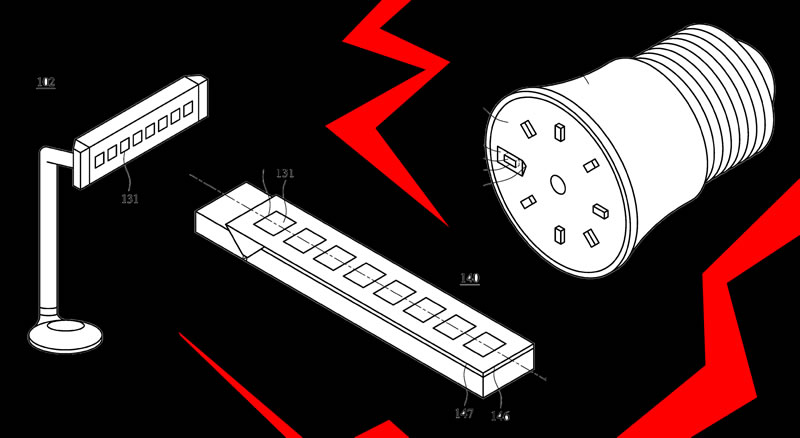 102

131

131

140

147

146