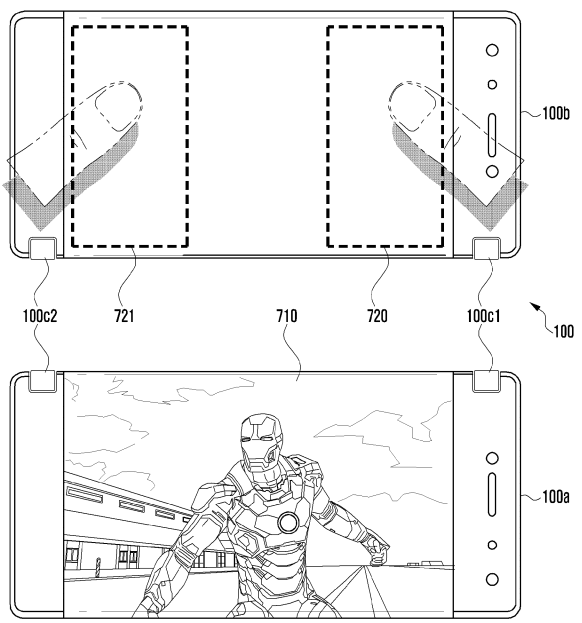 100b

100c2
721
710
720
100c1
100

100a