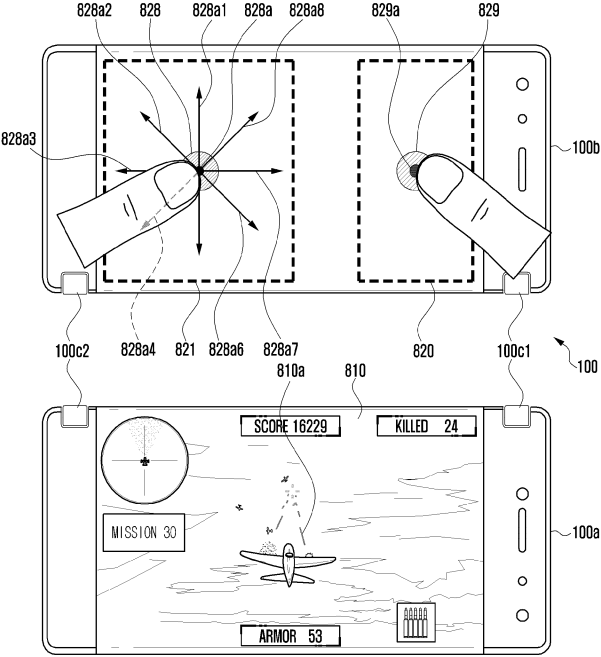 828a2 828 828a1 828a 828a8 829a 829

828a3

100b

828a4 821 828a6 828a7 820

100c2 100c1

100

810a 810

SCORE 16229

KILLED 24

MISSION 30

100a

ARMOR 53