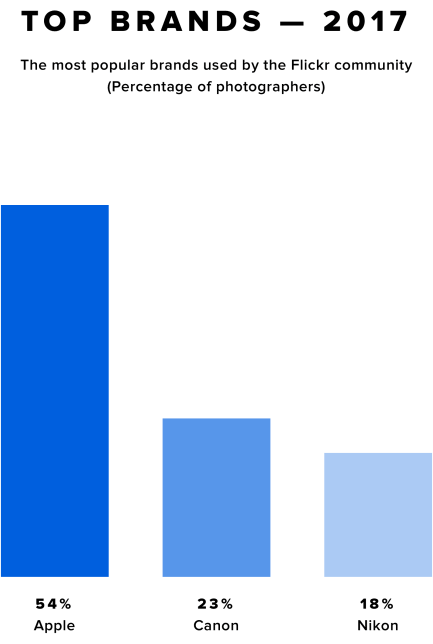 TOP BRANDS — 2017

The most popular brands used by the Flickr community (Percentage of photographers)

54%
Apple

23%
Canon

18%
Nikon