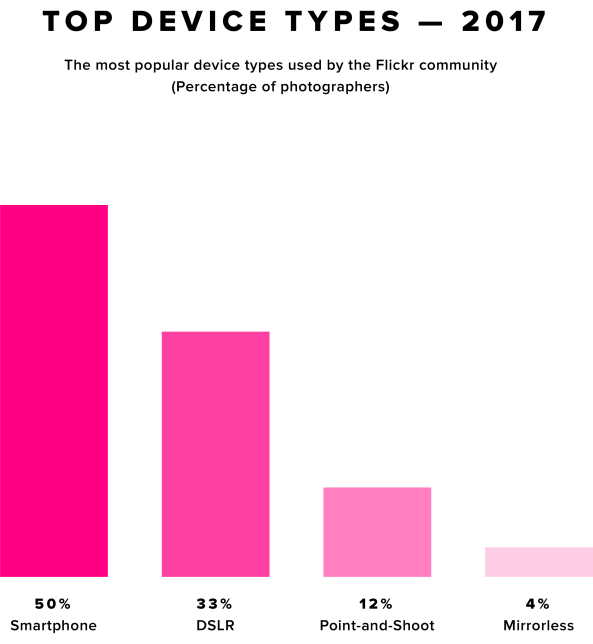 TOP DEVICE TYPES — 2017

The most popular device types used by the Flickr community (Percentage of photographers)

50%
Smartphone

33%
DSLR

12%
Point-and-Shoot

4%
Mirrorless