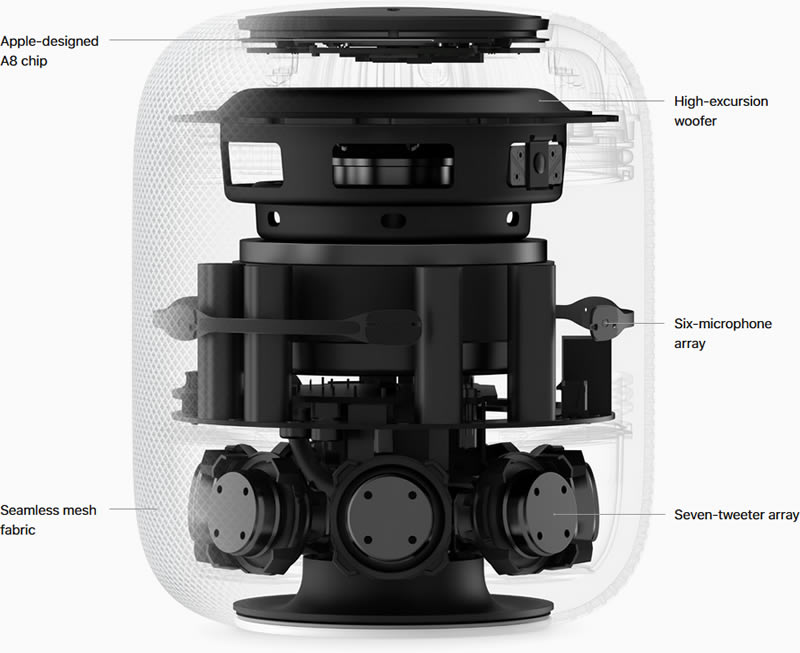 Apple-designed A8 chip

High-excursion woofer

Six-microphone array

Seamless mesh fabric

Seven-tweeter array