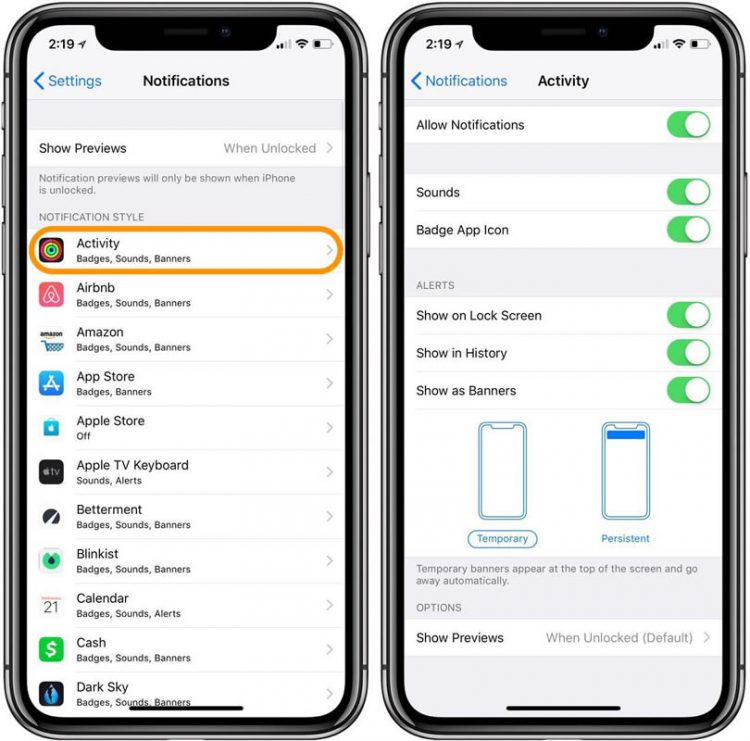 2:19

Settings Notifications

Show Previews When Unlocked

Notification previews will only be shown when iPhone is unlocked.

NOTIFICATION STYLE

Activity
Badges, Sounds, Banners

Airbnb
Badges, Sounds, Banners

amazon
Amazon
Badges, Sounds, Banners

App Store
Badges, Banners

Apple Store
Off

tv
Apple TV Keyboard
Sounds, Alerts

Betterment
Badges, Sounds, Banners

Blinkist
Badges, Sounds, Banners

21
Calendar
Badges, Sounds, Alerts

Cash
Badges, Sounds, Banners

Dark Sky
Badges, Sounds, Banners

2:19

Notifications Activity

Allow Notifications

Sounds

Badge App Icon

ALERTS

Show on Lock Screen

Show in History

Show as Banners

Temporary

Persistent

Temporary banners appear at the top of the screen and go away automatically.

OPTIONS

Show Previews When Unlocked (Default)