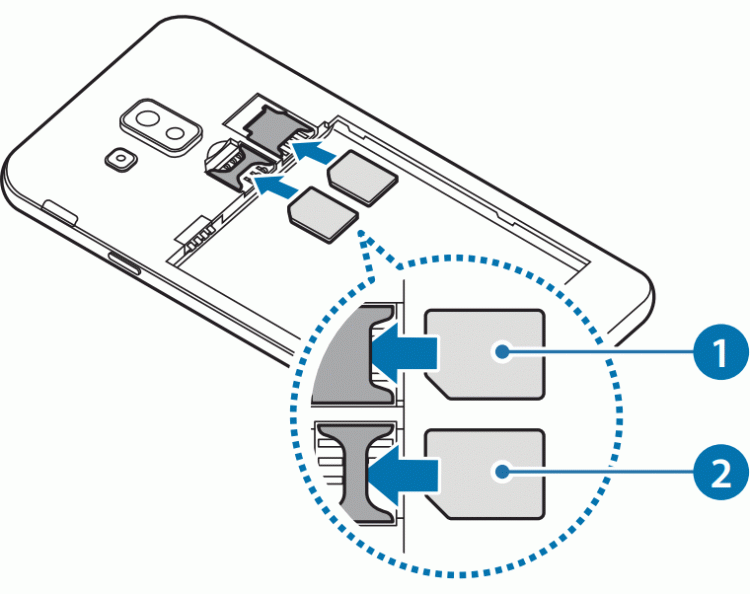 1
2