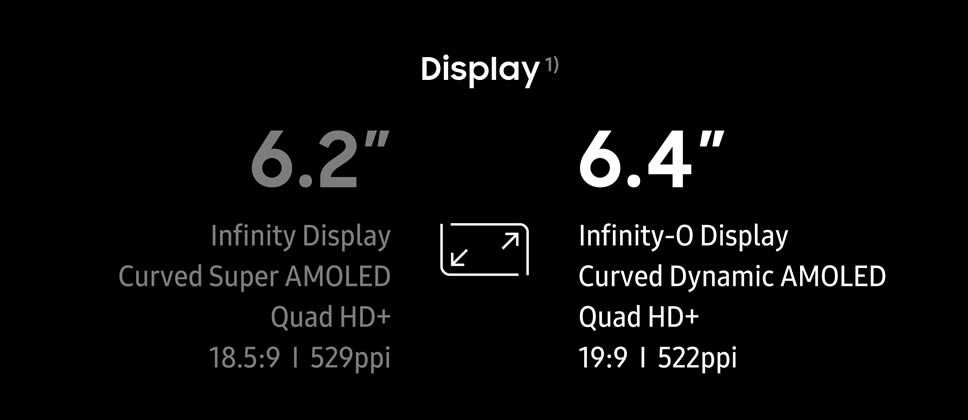 Display 1)

6.2"

Infinity Display
Curved Super AMOLED
Quad HD+
18.5:9 I 529ppi

6.4"

Infinity-O Display
Curved Dynamic AMOLED
Quad HD+
19:9 I 522ppi