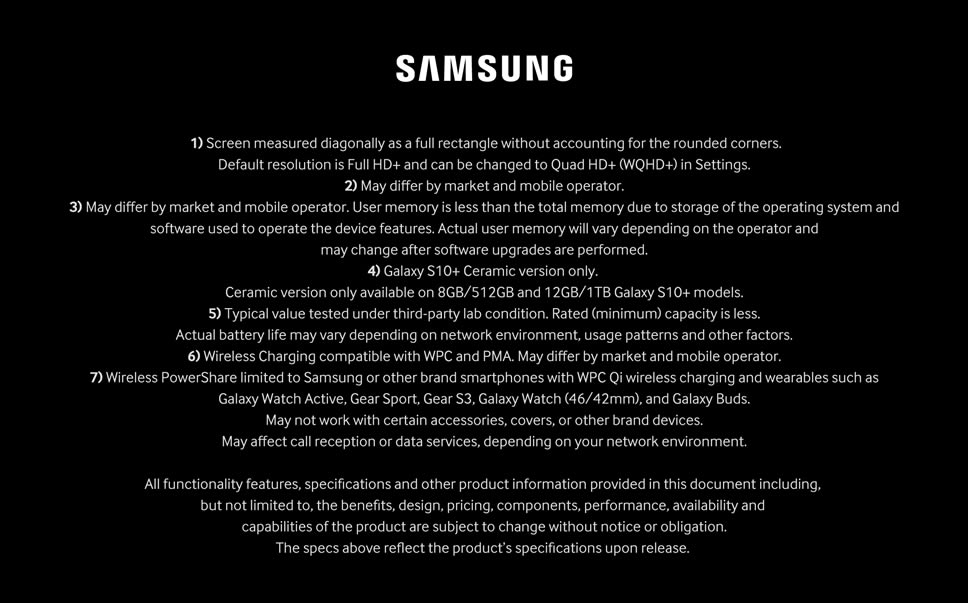 SAMSUNG

1) Screen measured diagonally as a full rectangle without accounting for the rounded corners. Default resolution is Full HD+ and can be changed to Quad HD+ (WQHD+) in Settings.
2) May differ by market and mobile operator.
3) May differ by market and mobile operator. User memory is less than the total memory due to storage of the operating system and software used to operate the device features. Actual user memory will vary depending on the operator and may change after software upgrades are performed.
4) Galaxy S10+ Ceramic version only.
Ceramic version only available on 8GB/512GB and 12GB/1TB Galaxy S10+ models.
5) Typical value tested under third-party lab condition. Rated (minimum) capacity is less.
Actual battery life may vary depending on network environment, usage patterns and other factors.
6) Wireless Charging compatible with WPC and PMA. May differ by market and mobile operator.
7) Wireless PowerShare limited to Samsung or other brand smartphones with WPC Qi wireless charging and wearables such as Galaxy Watch Active, Gear Sport, Gear S3, Galaxy Watch (46/42mm), and Galaxy Buds.
May not work with certain accessories, covers, or other brand devices.
May affect call reception or data services, depending on your network environment.

All functionality features, specifications and other product information provided in this document including, but not limited to, the benefits, design, pricing, components, performance, availability and capabilities of the product are subject to change without notice or obligation.
The specs above reflect the product's specifications upon release.