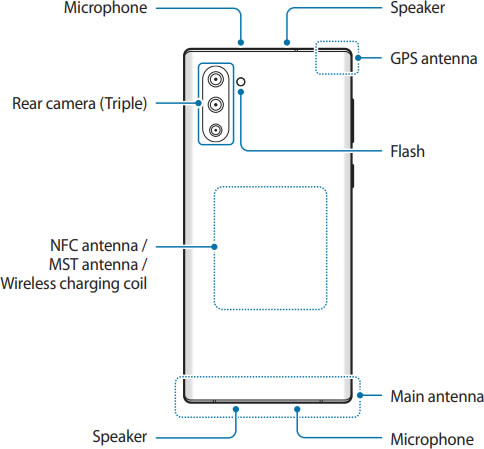 Microphone
Speaker
GPS antenna
Rear camera (Triple)
Flash
NFC antenna / MST antenna / Wireless charging coil
Main antenna
Speaker
Microphone