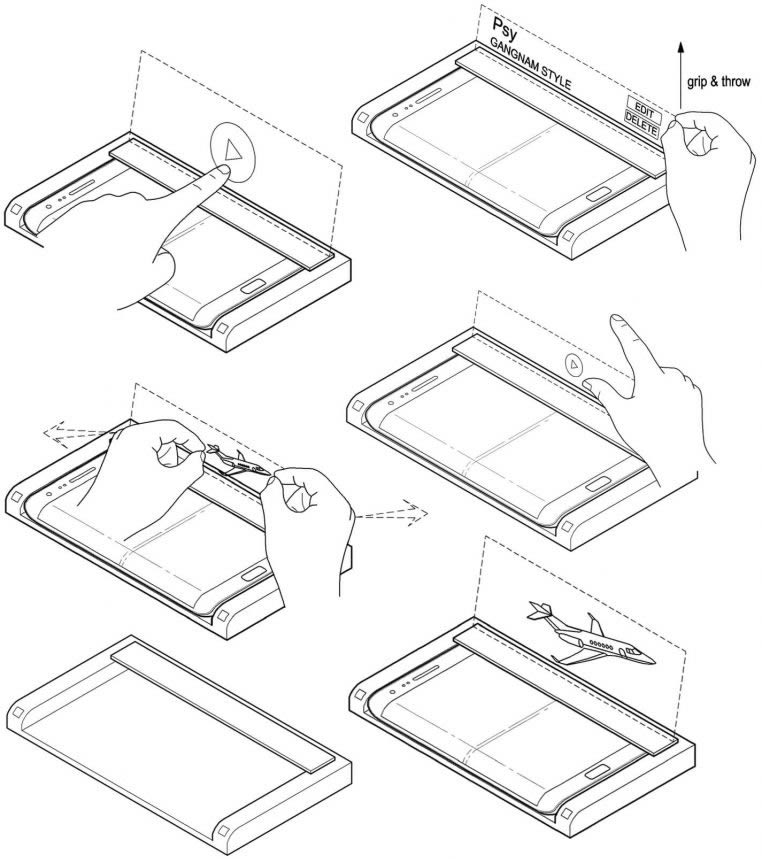 Psy
GANGNAM STYLE
EDIT
DELETE
grip & throw