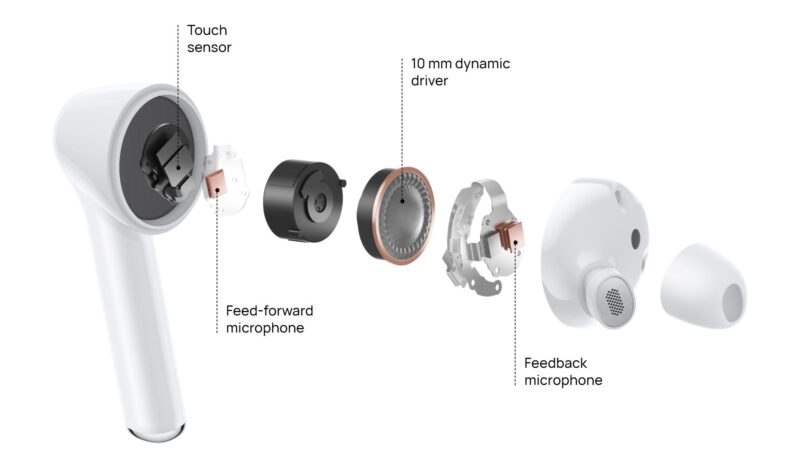 Touch sensor

10 mm dynamic driver

Feed-forward microphone

Feedback microphone