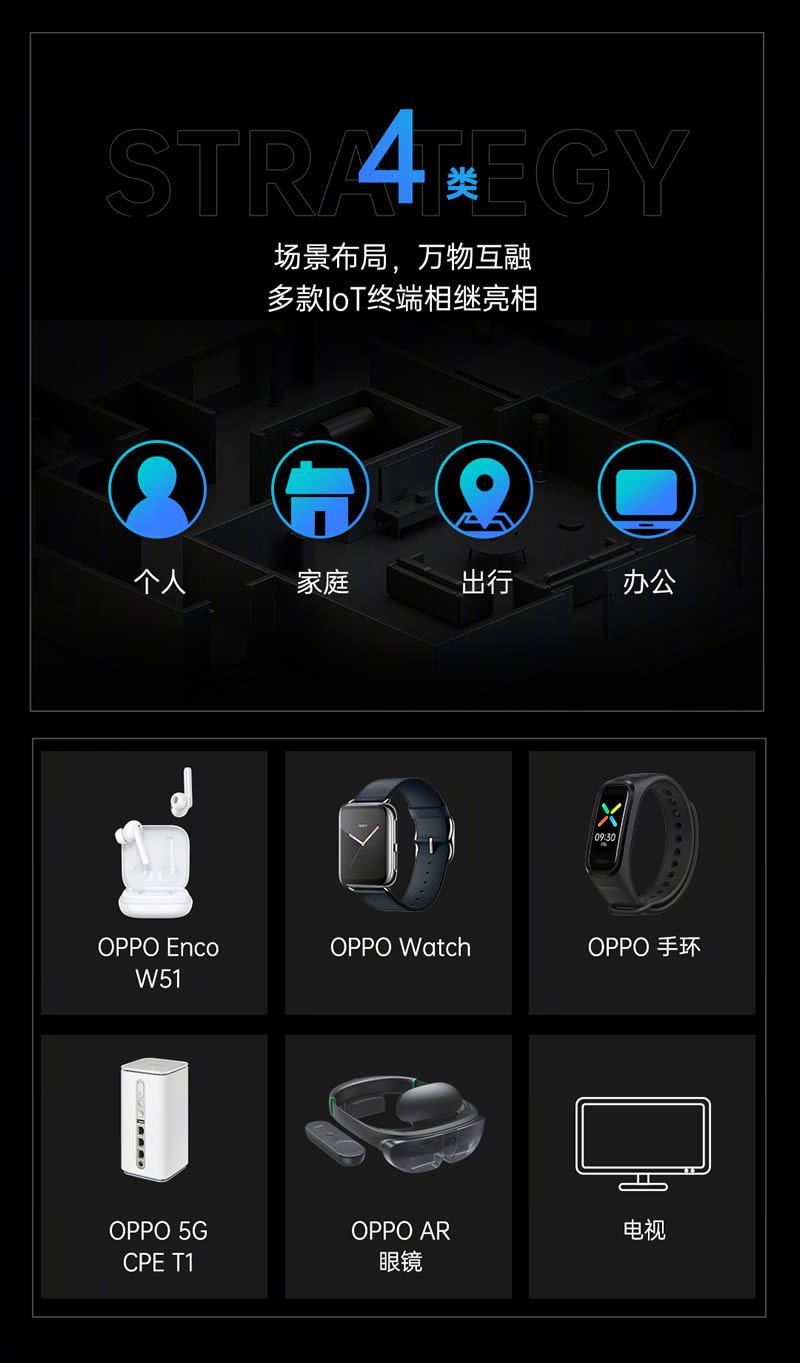 STRATEGY

4类

场景布局，万物互融
多款IoT终端相继亮相

个人

家庭

出行

办公

OPPO Enco W51

OPPO Watch

09:30

OPPO 手环

OPPO 5G CPE T1

OPPO AR 眼镜

电视