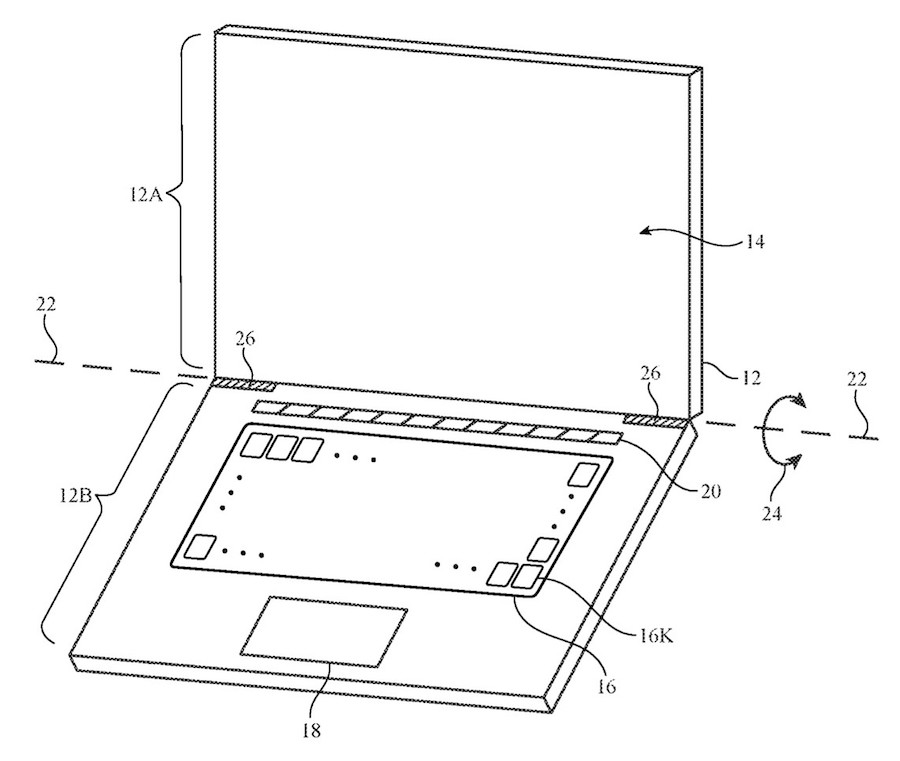 12A
14
22
26
26
12
22
12B
20
24
16K
16
18