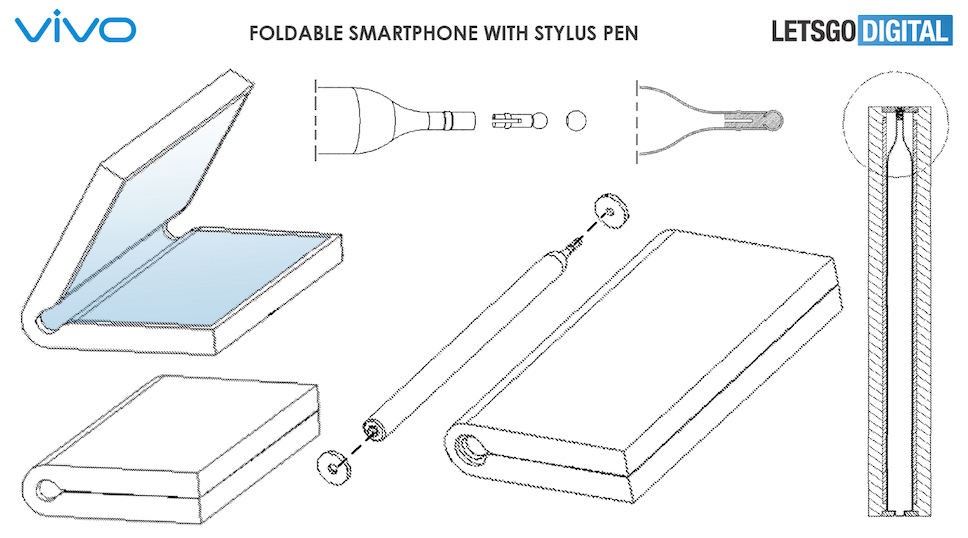 vivo

FOLDABLE SMARTPHONE WITH STYLUS PEN

LETSGO DIGITAL