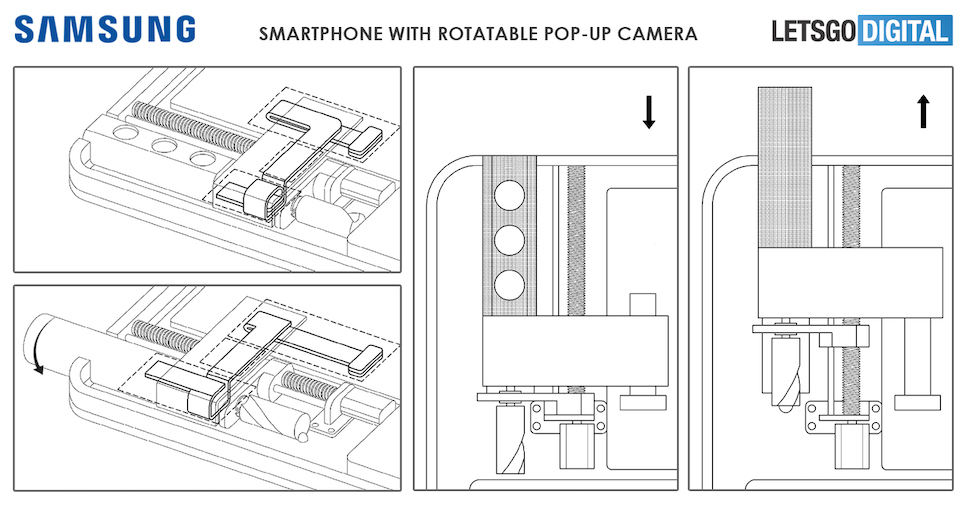 SAMSUNG

SMARTPHONE WITH ROTATABLE POP-UP CAMERA

LETSGO DIGITAL