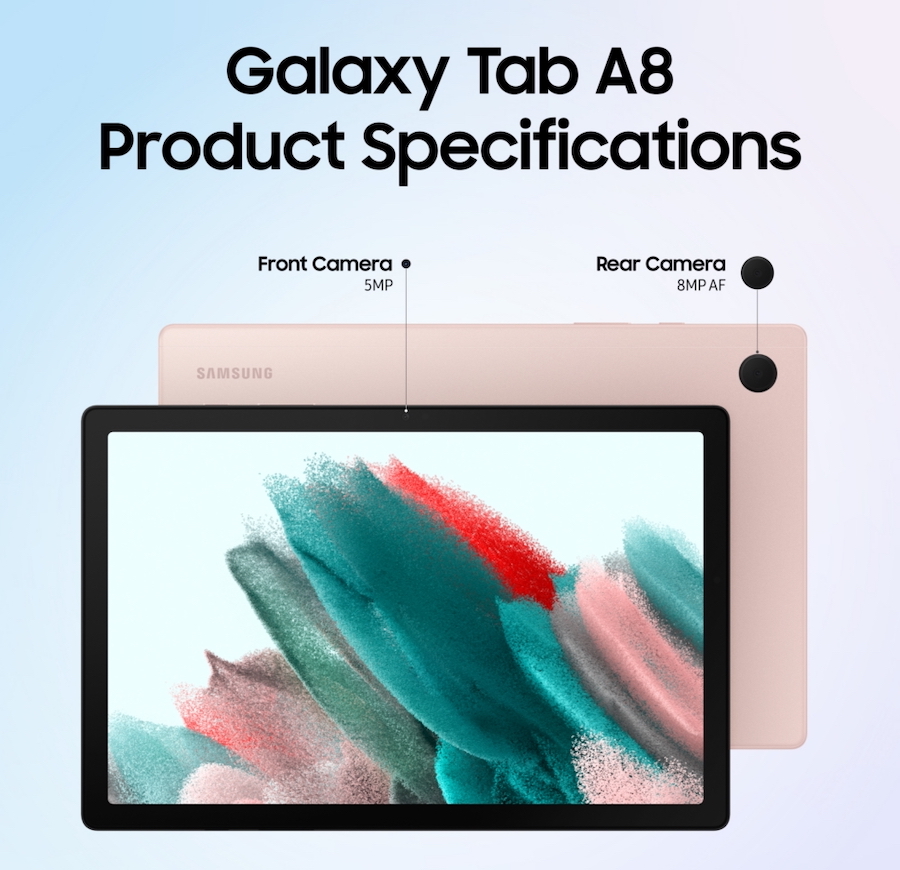 Galaxy Tab A8
Product Specifications

Front Camera
5MP

Rear Camera
8MP AF

SAMSUNG