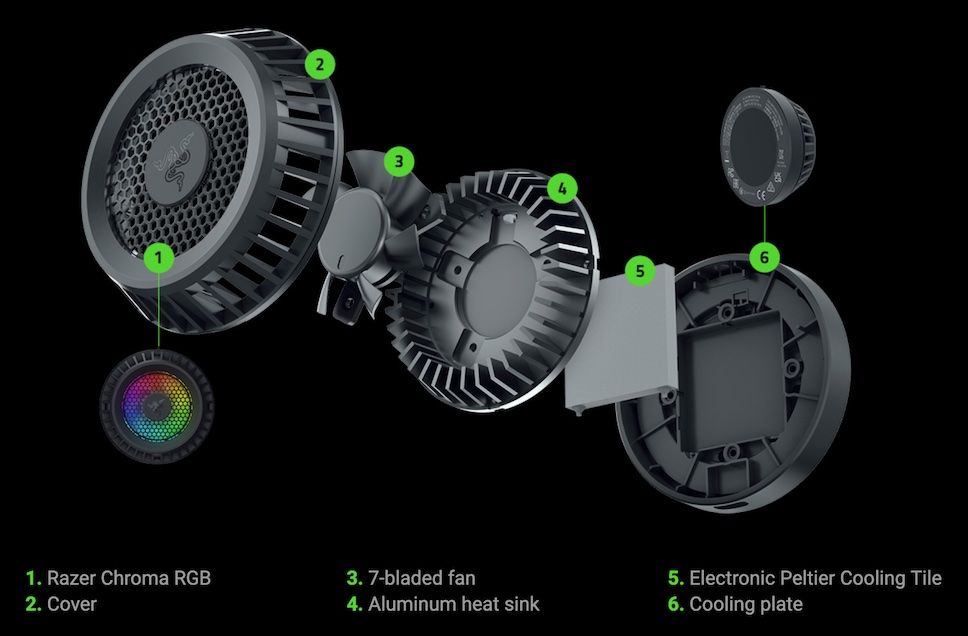 2

3

4

1

5

6

1. Razer Chroma RGB
2. Cover

3. 7-bladed fan
4. Aluminum heat sink

5. Electronic Peltier Cooling Tile
6. Cooling plate