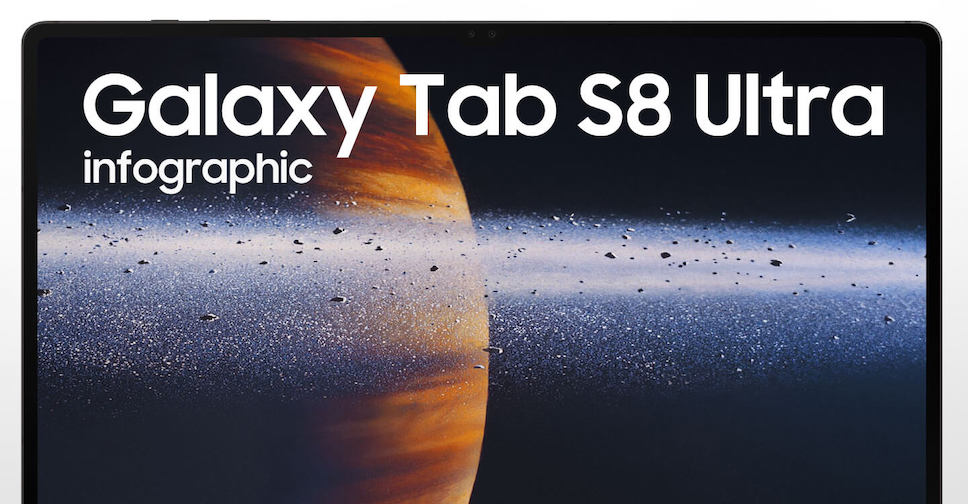 Galaxy Tab S8 Ultra
infographic