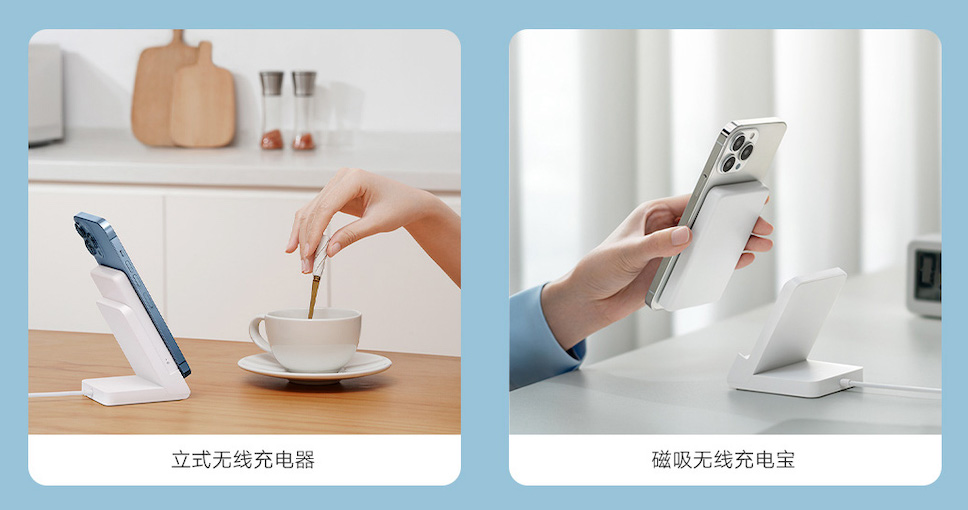 立式无线充电器

磁吸无线充电宝