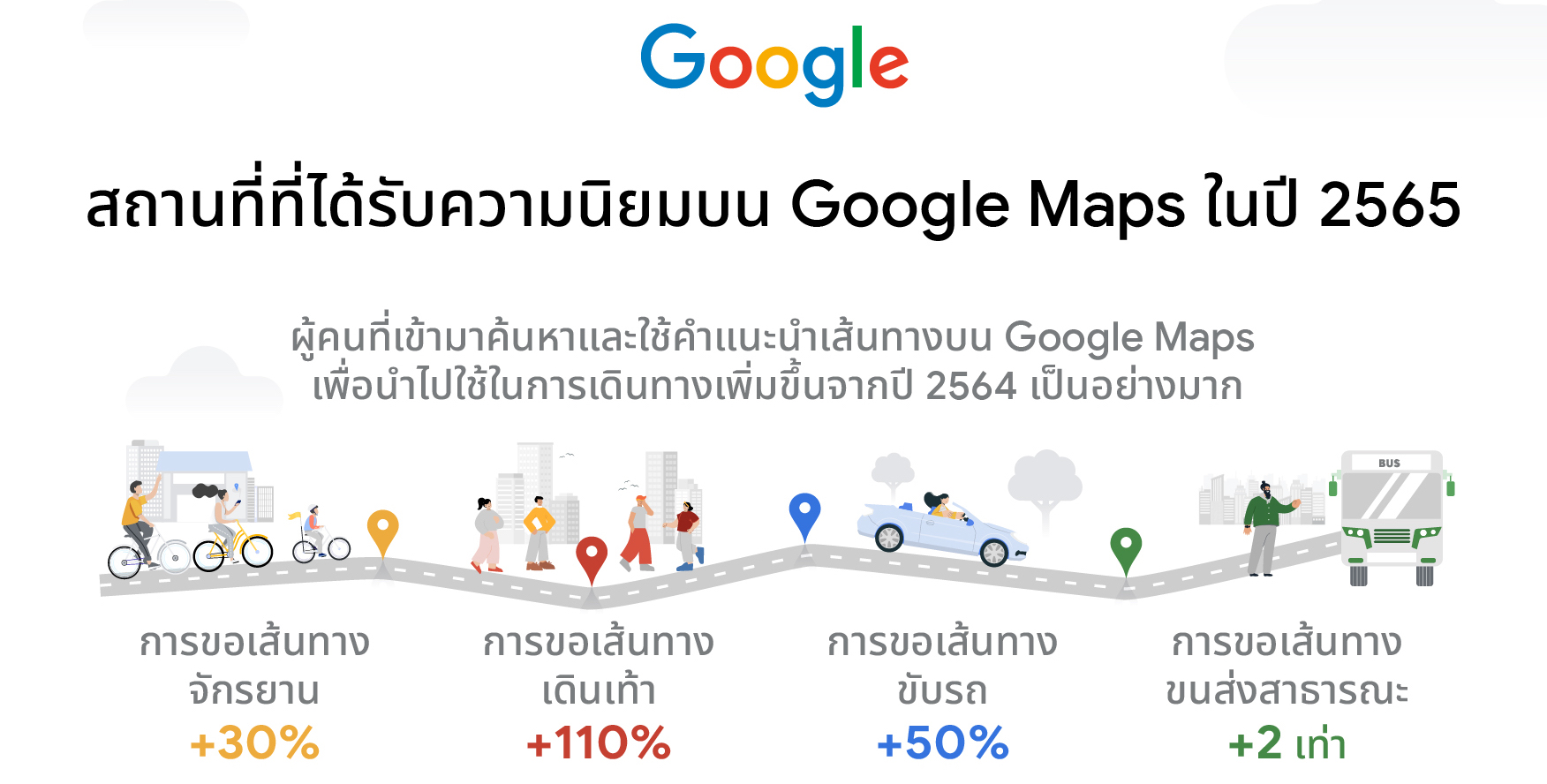 Google

สถานที่ที่ได้รับความนิยมบน Google Maps ในปี 2565

ผู้คนที่เข้ามาค้นหาและใช้คำแนะนำเส้นทางบน Google Maps เพื่อนำไปใช้ในการเดินทางเพิ่มขึ้นจากปี 2564 เป็นอย่างมาก

BUS

การขอเส้นทาง จักรยาน
+30%

การขอเส้นทาง เดินเท้า
+110%

การขอเส้นทาง ขับรถ
+50%

การขอเส้นทาง ขนส่งสาธารณะ
+2 เท่า