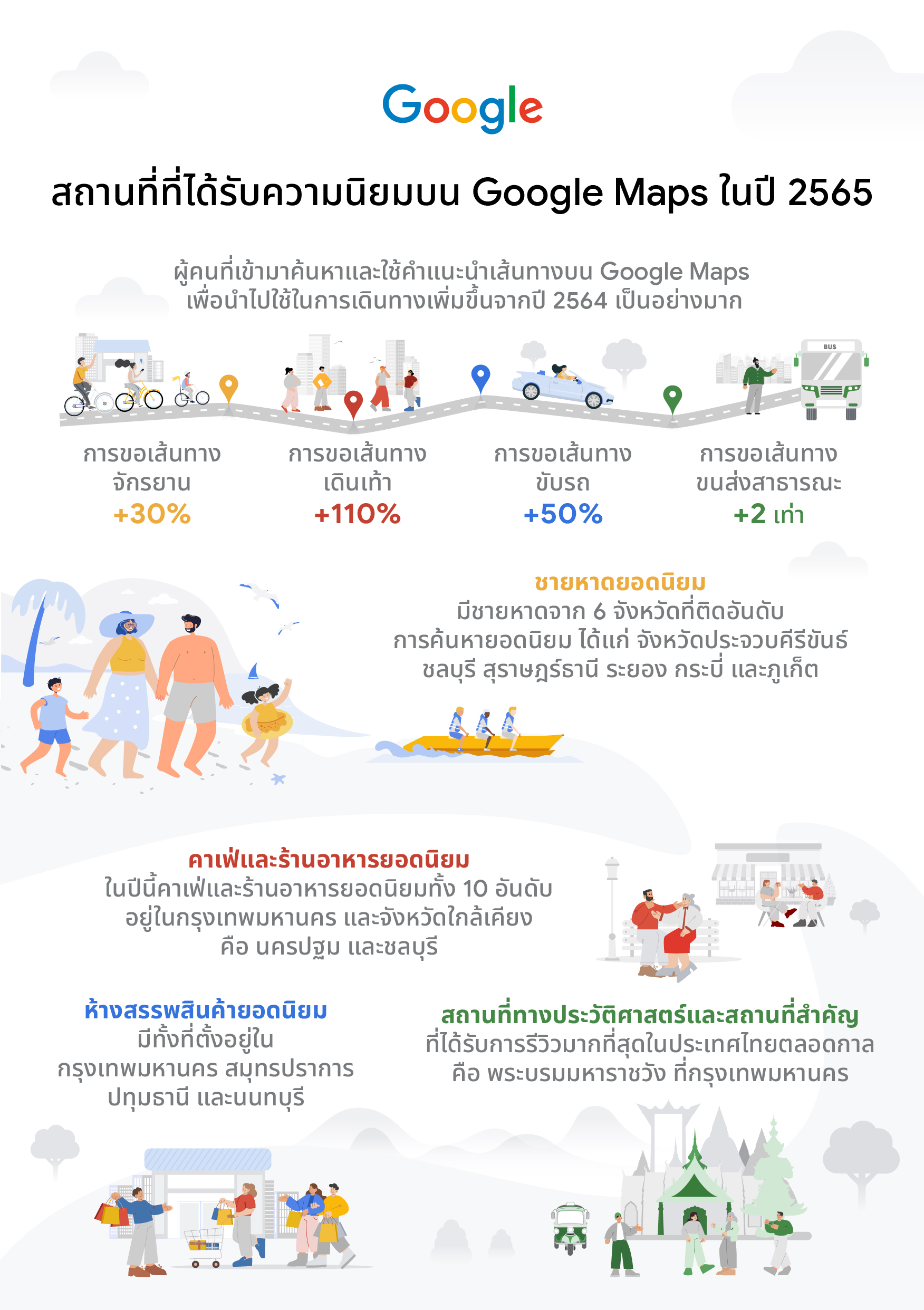 Google

สถานที่ที่ได้รับความนิยมบน Google Maps ในปี 2565

ผู้คนที่เข้ามาค้นหาและใช้คำแนะนำเส้นทางบน Google Maps เพื่อนำไปใช้ในการเดินทางเพิ่มขึ้นจากปี 2564 เป็นอย่างมาก

BUS

การขอเส้นทาง จักรยาน
+30%

การขอเส้นทาง เดินเท้า
+110%

การขอเส้นทาง ขับรถ
+50%

การขอเส้นทาง ขนส่งสาธารณะ
+2 เท่า

ชายหาดยอดนิยม
มีชายหาดจาก 6 จังหวัดที่ติดอันดับ การค้นหายอดนิยม ได้แก่ จังหวัดประจวบคีรีขันธ์ ชลบุรี สุราษฎร์ธานี ระยอง กระบี่ และภูเก็ต

คาเฟ่และร้านอาหารยอดนิยม
ในปีนี้คาเฟ่และร้านอาหารยอดนิยมทั้ง 10 อันดับ อยู่ในกรุงเทพมหานคร และจังหวัดใกล้เคียง คือ นครปฐม และชลบุรี

ห้างสรรพสินค้ายอดนิยม
มีทั้งที่ตั้งอยู่ใน กรุงเทพมหานคร สมุทรปราการ ปทุมธานี และนนทบุรี

สถานที่ทางประวัติศาสตร์และสถานที่สำคัญ
ที่ได้รับการรีวิวมากที่สุดในประเทศไทยตลอดกาล คือ พระบรมมหาราชวัง ที่กรุงเทพมหานคร