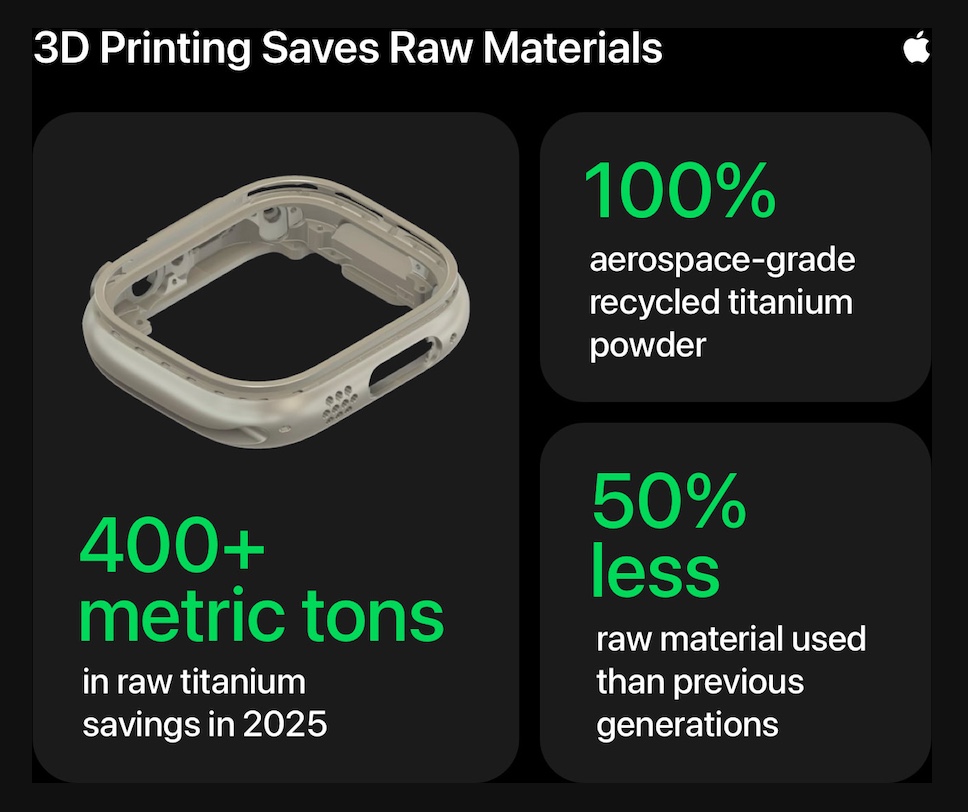 3D Printing Saves Raw Materials

400+ metric tons

in raw titanium savings in 2025

100%

aerospace-grade recycled titanium powder

50% less

raw material used than previous generations